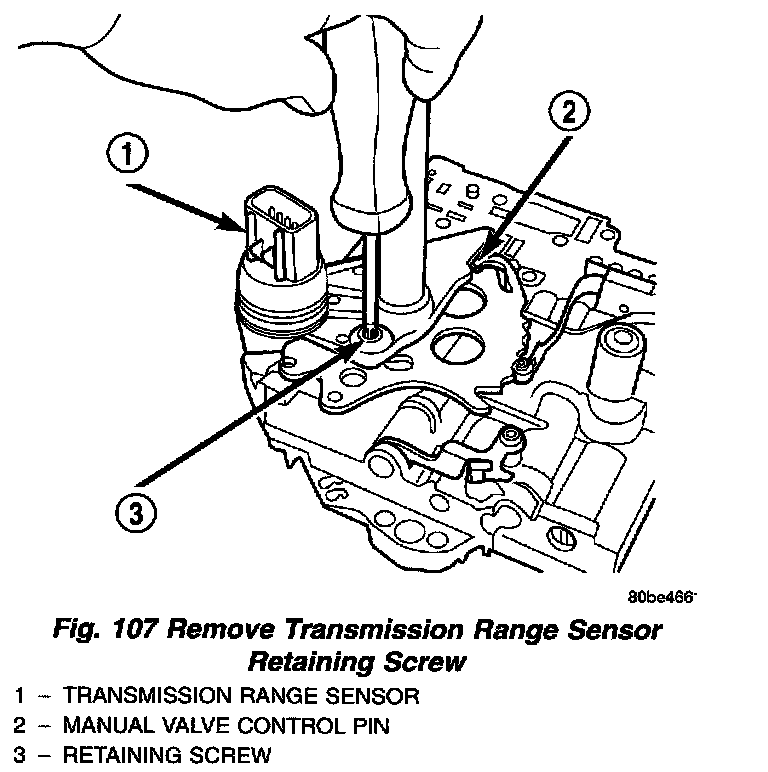 1

2

3

80be466

Fig. 107 Remove Transmission Range Sensor Retaining Screw

1 – TRANSMISSION RANGE SENSOR
2 – MANUAL VALVE CONTROL PIN
3 – RETAINING SCREW