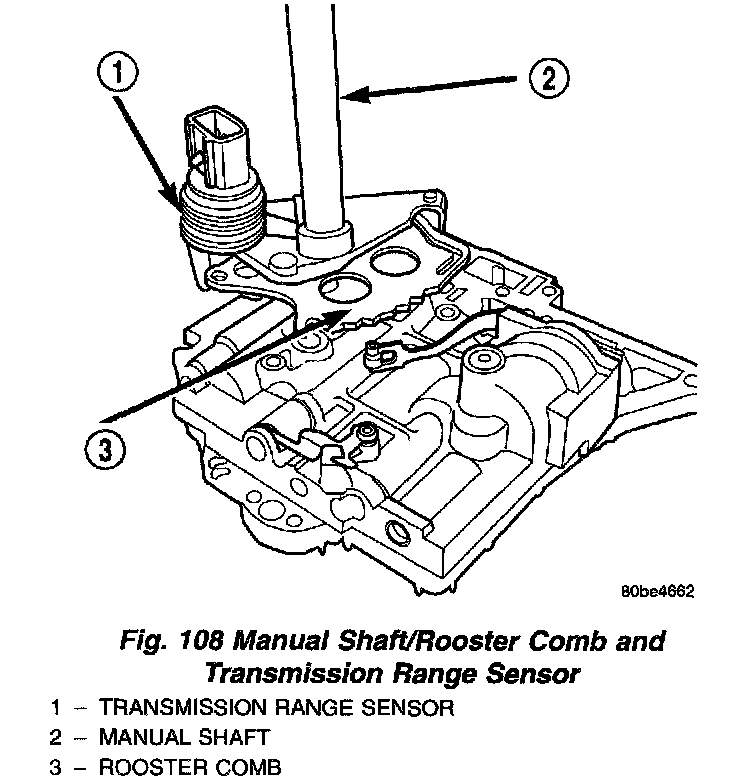 1

2

3

80be4662

Fig. 108 Manual Shaft/Rooster Comb and Transmission Range Sensor

1 – TRANSMISSION RANGE SENSOR
2 – MANUAL SHAFT
3 – ROOSTER COMB