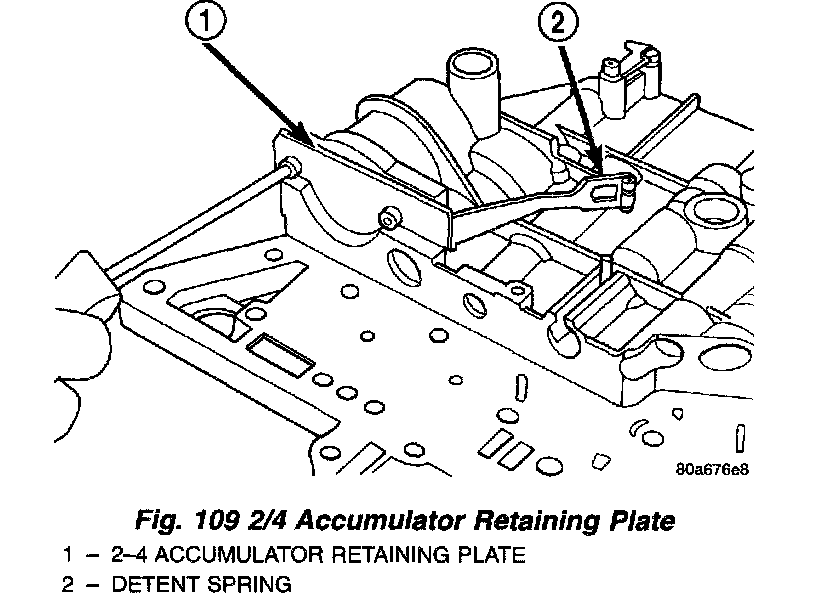 1

2

80a676e8

Fig. 109 2/4 Accumulator Retaining Plate

1 – 2–4 ACCUMULATOR RETAINING PLATE
2 – DETENT SPRING