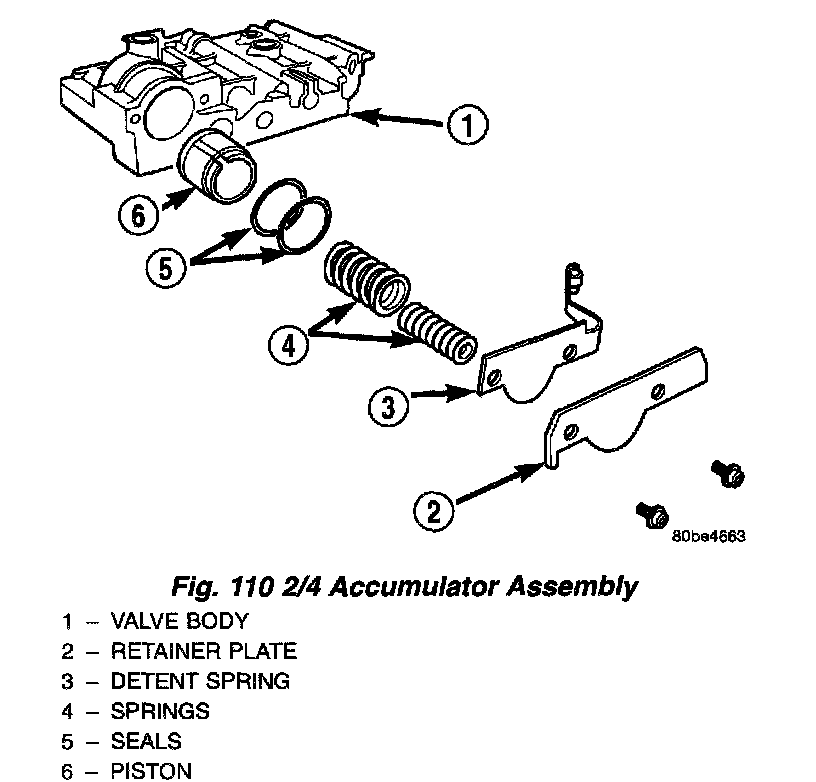 1
6
5
4
3
2
80be4663

Fig. 110 2/4 Accumulator Assembly
1 – VALVE BODY
2 – RETAINER PLATE
3 – DETENT SPRING
4 – SPRINGS
5 – SEALS
6 – PISTON