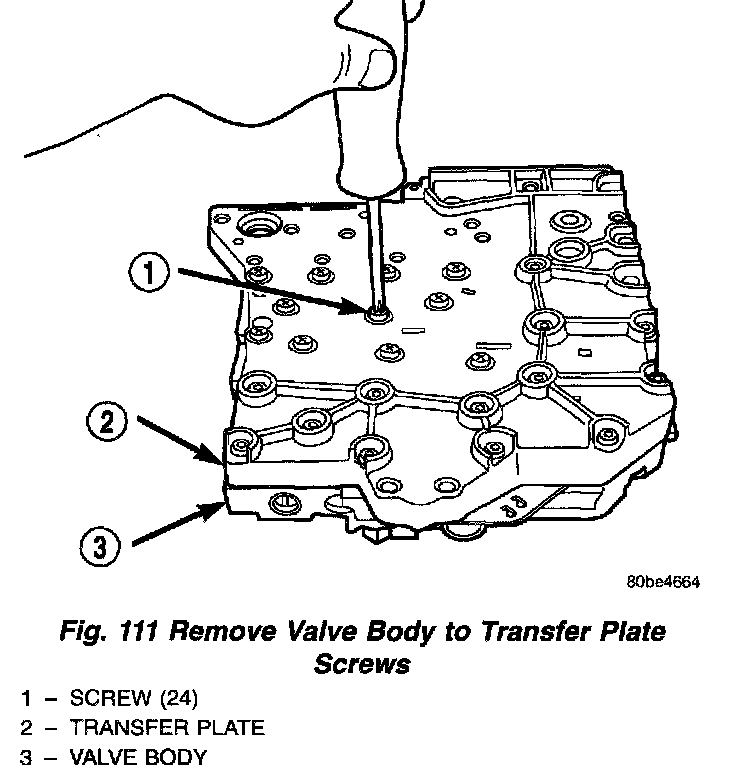 1

2

3

80be4664

Fig. 111 Remove Valve Body to Transfer Plate Screws

1 – SCREW (24)
2 – TRANSFER PLATE
3 – VALVE BODY