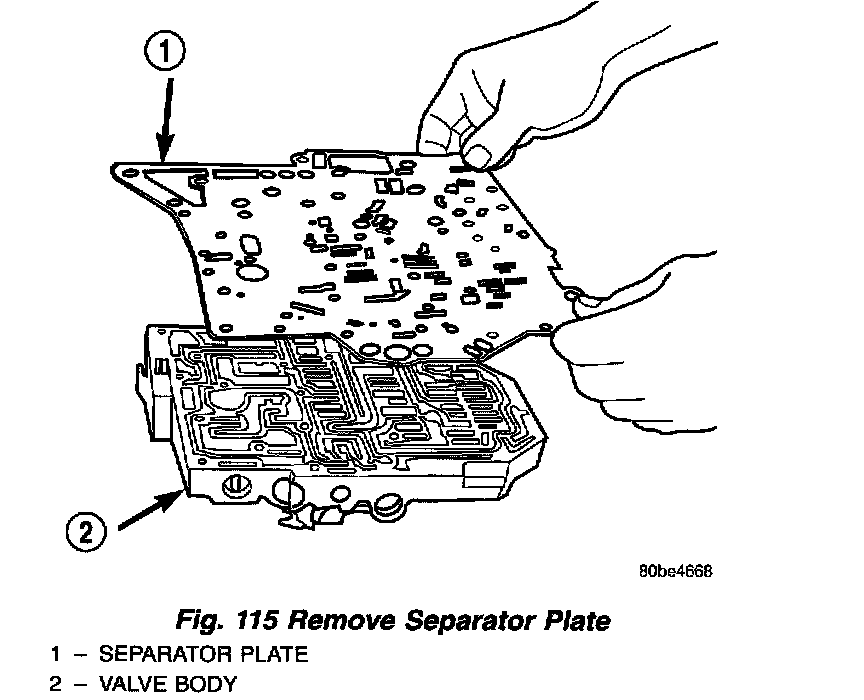 1

2

80be4668

Fig. 115 Remove Separator Plate

1 – SEPARATOR PLATE

2 – VALVE BODY