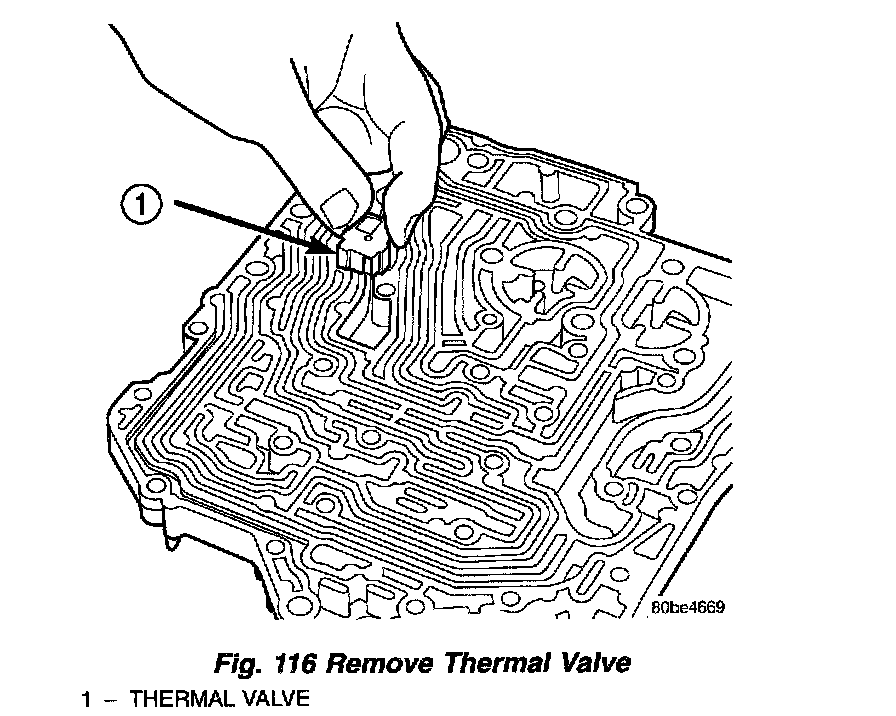 1

80be4669

Fig. 116 Remove Thermal Valve

1 – THERMAL VALVE