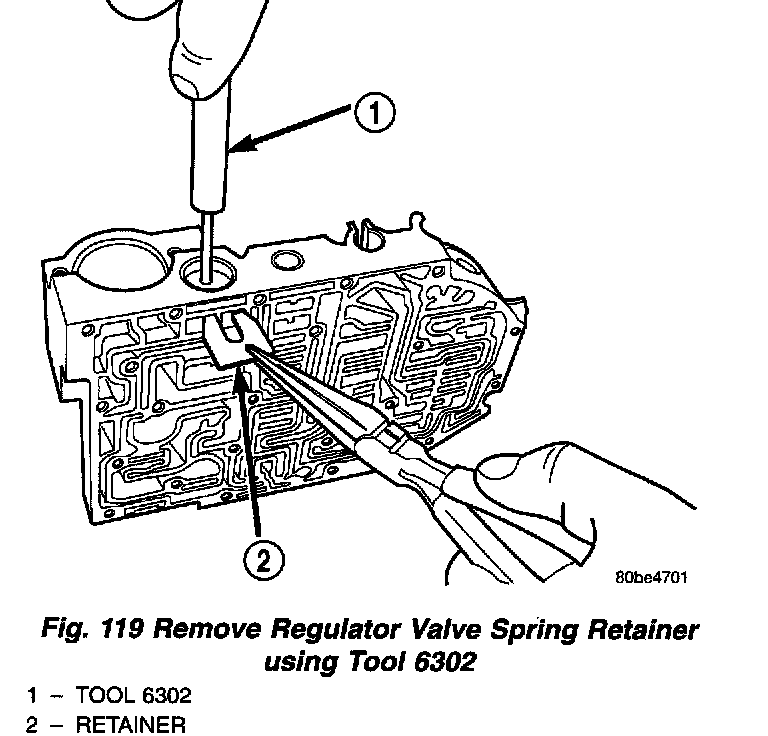 1

2

80be4701

Fig. 119 Remove Regulator Valve Spring Retainer using Tool 6302

1 – TOOL 6302
2 – RETAINER