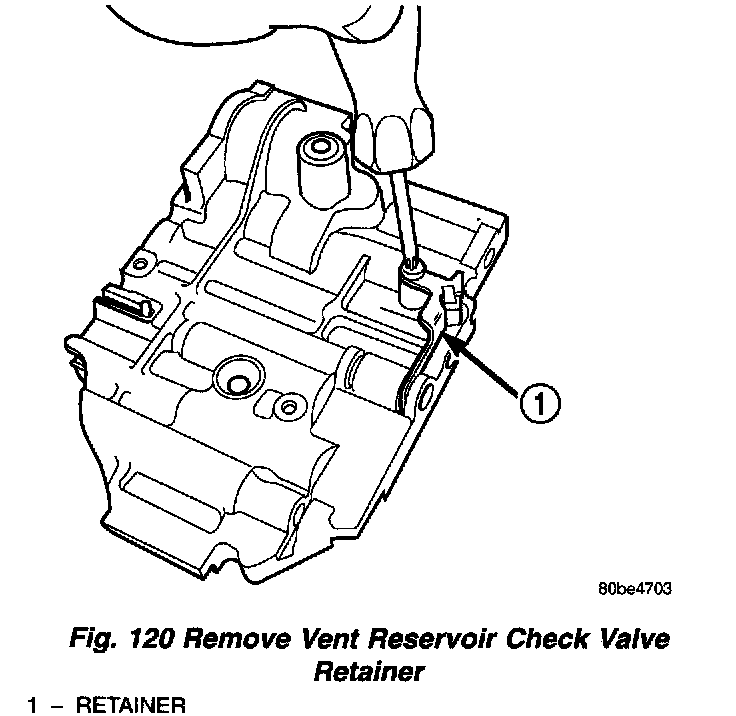 1

80be4703

Fig. 120 Remove Vent Reservoir Check Valve Retainer

1 – RETAINER