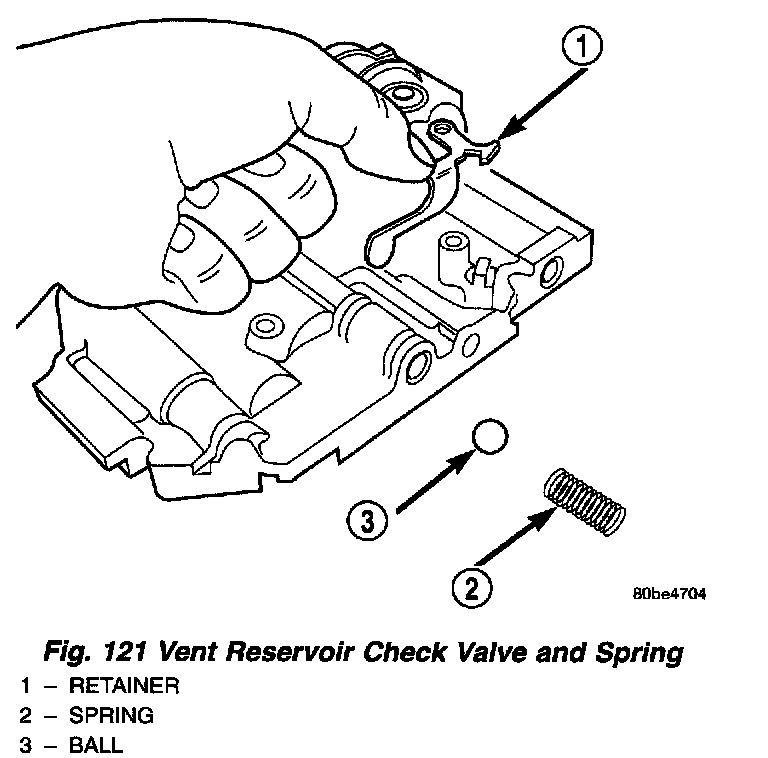 1

3

2

80be4704

Fig. 121 Vent Reservoir Check Valve and Spring

1 – RETAINER
2 – SPRING
3 – BALL