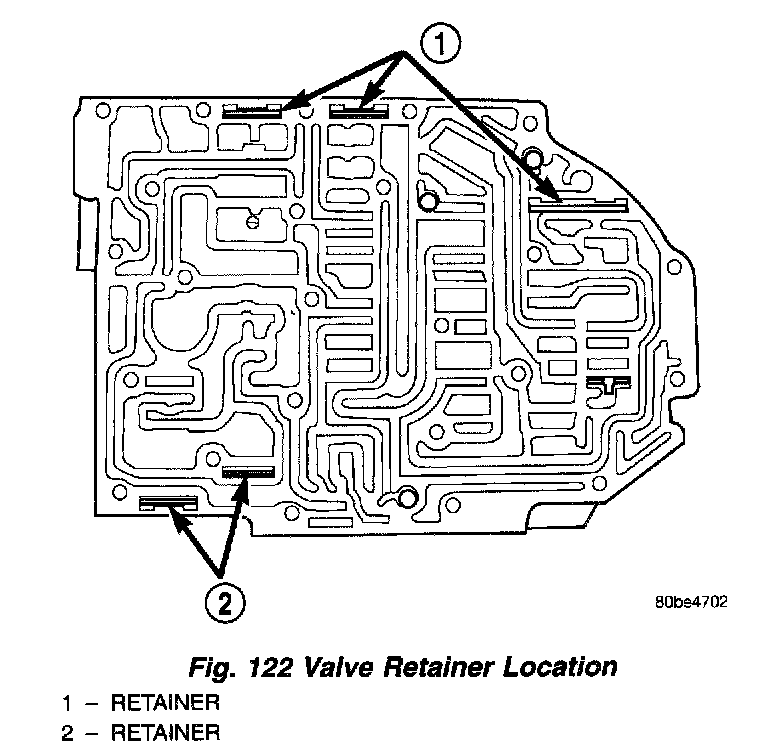 1

2

80be4702

Fig. 122 Valve Retainer Location

1 – RETAINER
2 – RETAINER