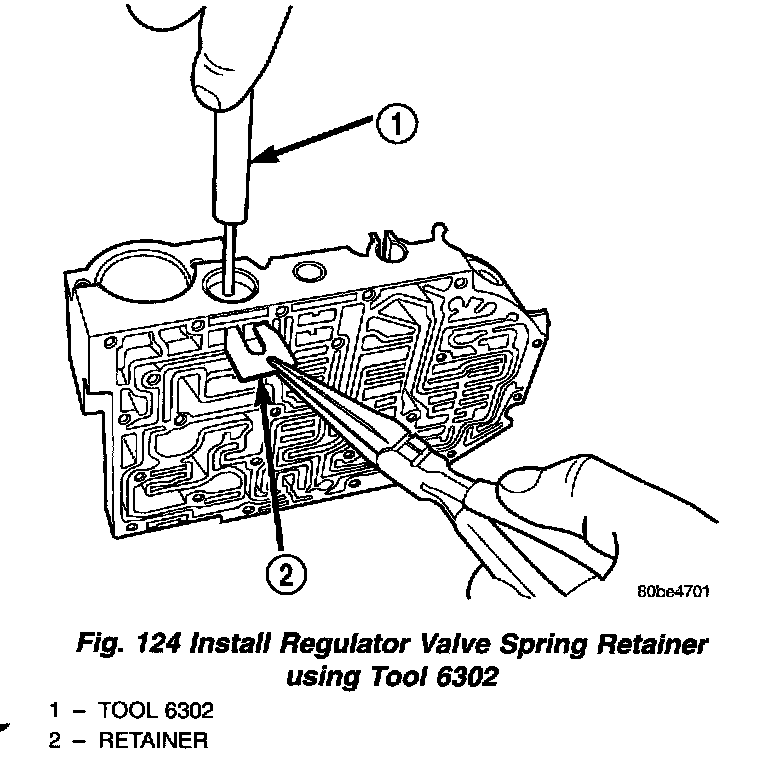 1

2

80be4701

Fig. 124 Install Regulator Valve Spring Retainer using Tool 6302

1 – TOOL 6302
2 – RETAINER