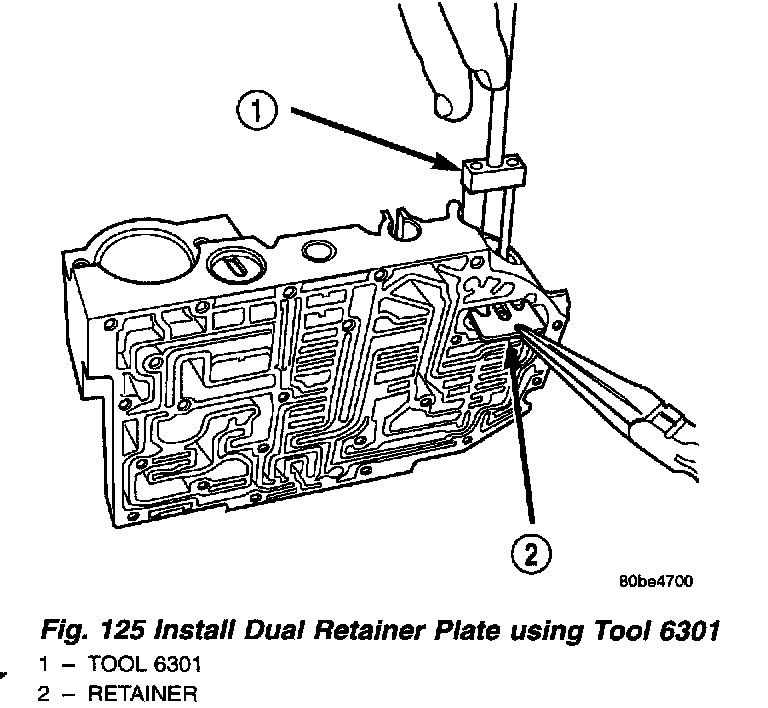 1

2

80be4700

Fig. 125 Install Dual Retainer Plate using Tool 6301

1 – TOOL 6301
2 – RETAINER