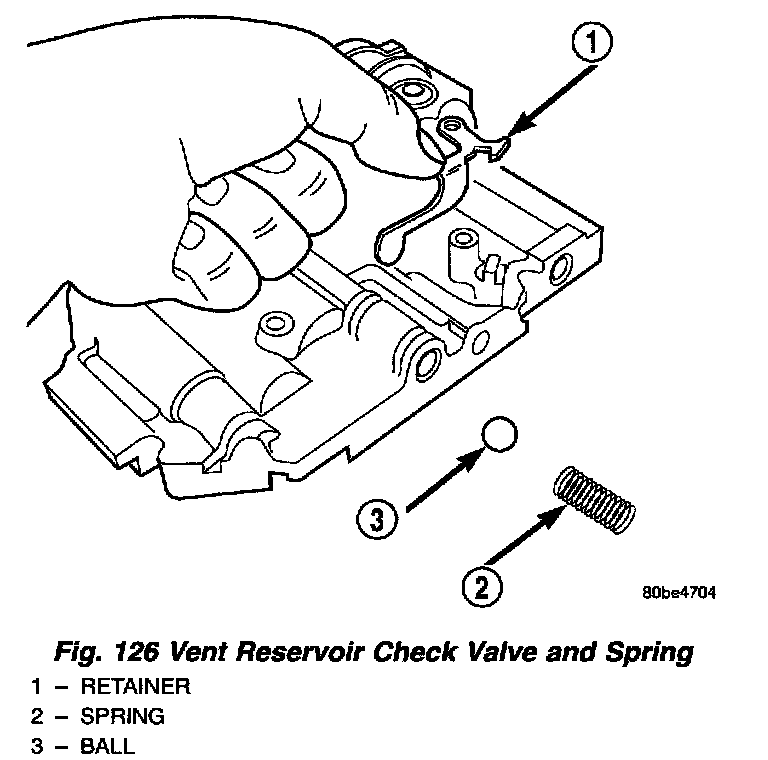 1

3

2

80be4704

Fig. 126 Vent Reservoir Check Valve and Spring
1 – RETAINER
2 – SPRING
3 – BALL