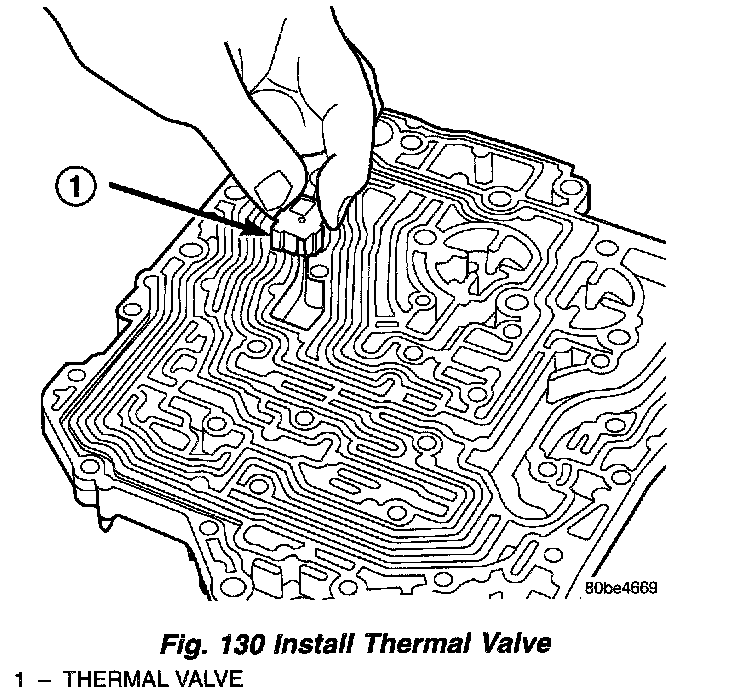 1

80be4669

Fig. 130 Install Thermal Valve

1 – THERMAL VALVE