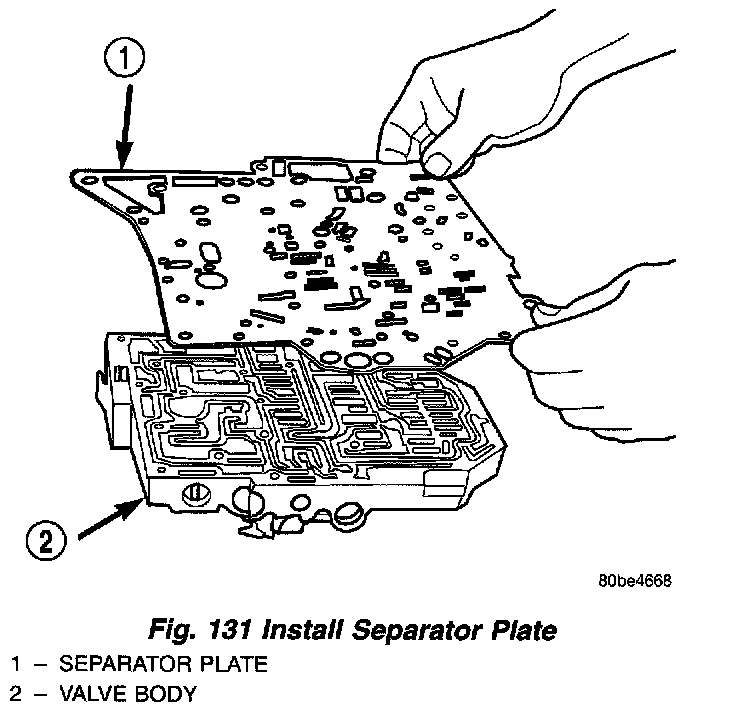 1

2

80be4668

Fig. 131 Install Separator Plate
1 – SEPARATOR PLATE
2 – VALVE BODY