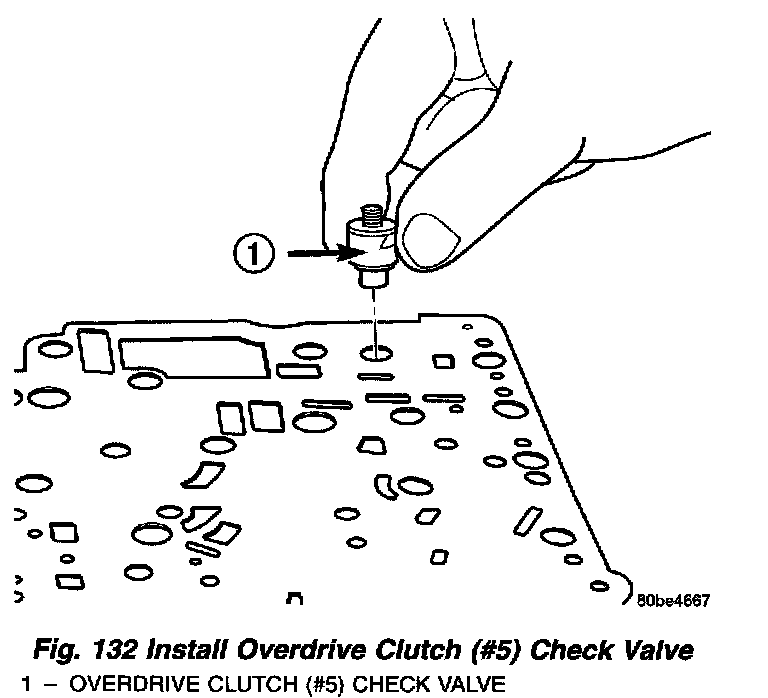 1

80be4667

Fig. 132 Install Overdrive Clutch (#5) Check Valve

1 – OVERDRIVE CLUTCH (#5) CHECK VALVE