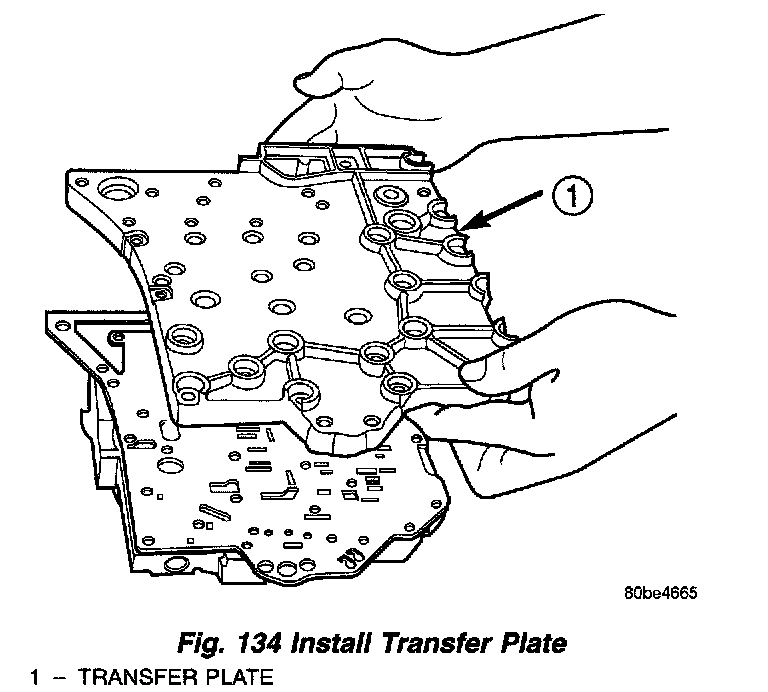 1

80be4665

Fig. 134 Install Transfer Plate

1 – TRANSFER PLATE