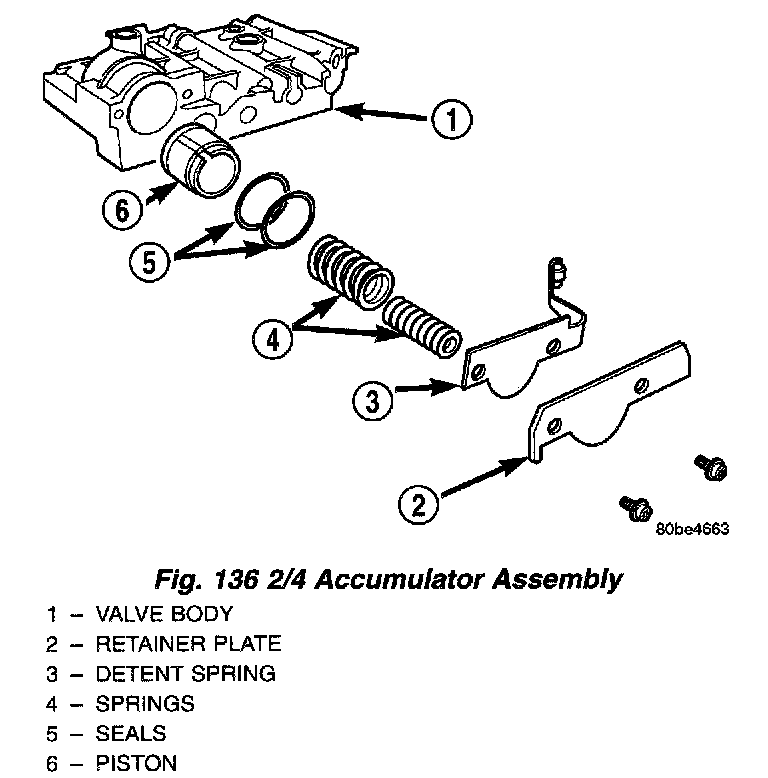 1
6
5
4
3
2
80be4663

Fig. 136 2/4 Accumulator Assembly
1 – VALVE BODY
2 – RETAINER PLATE
3 – DETENT SPRING
4 – SPRINGS
5 – SEALS
6 – PISTON