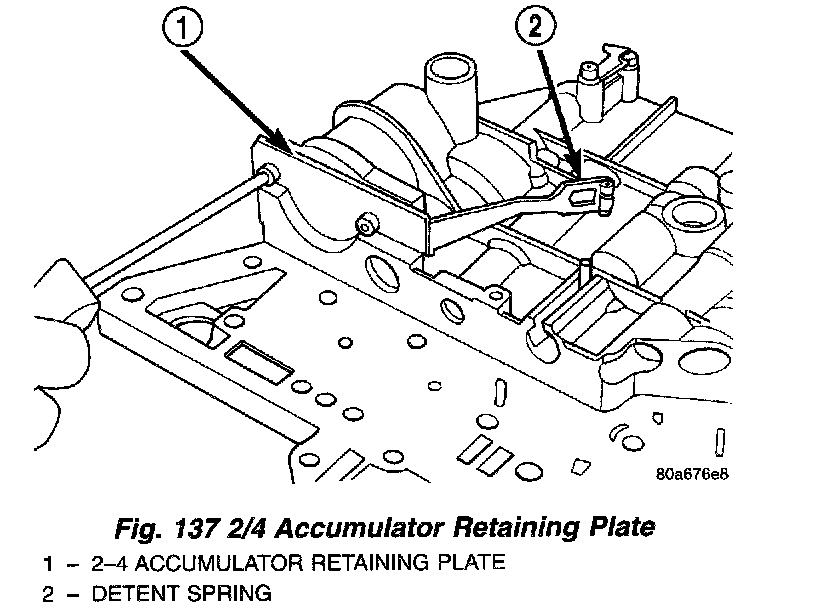 1

2

80a676e8

Fig. 137 2/4 Accumulator Retaining Plate

1 – 2–4 ACCUMULATOR RETAINING PLATE
2 – DETENT SPRING