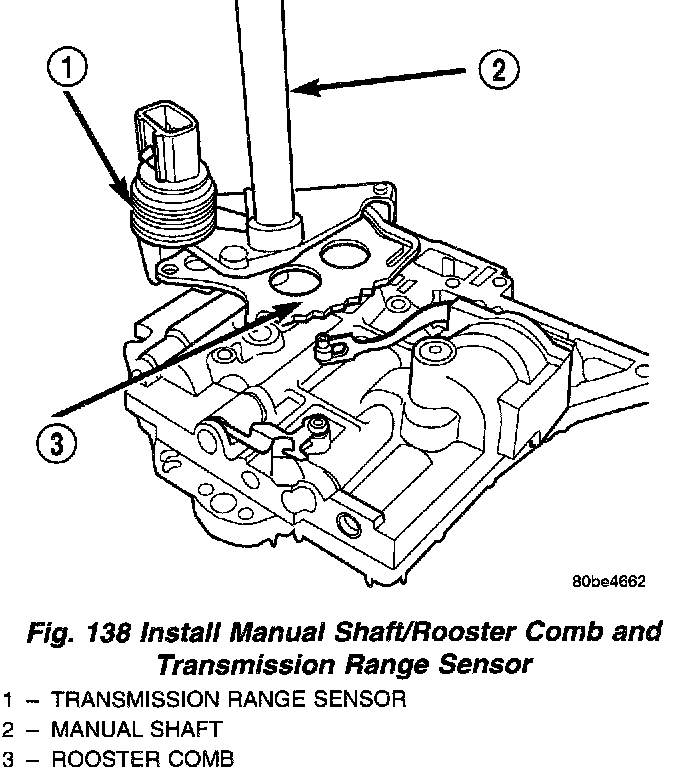 1

2

3

80be4662

Fig. 138 Install Manual Shaft/Rooster Comb and Transmission Range Sensor

1 – TRANSMISSION RANGE SENSOR
2 – MANUAL SHAFT
3 – ROOSTER COMB