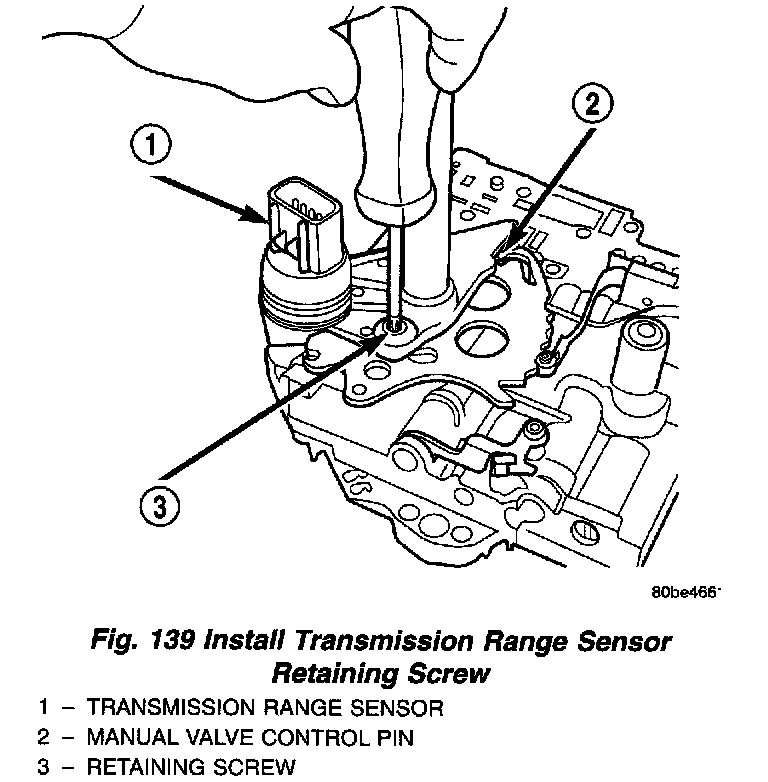 1

2

3

80be466

Fig. 139 Install Transmission Range Sensor Retaining Screw

1 – TRANSMISSION RANGE SENSOR
2 – MANUAL VALVE CONTROL PIN
3 – RETAINING SCREW