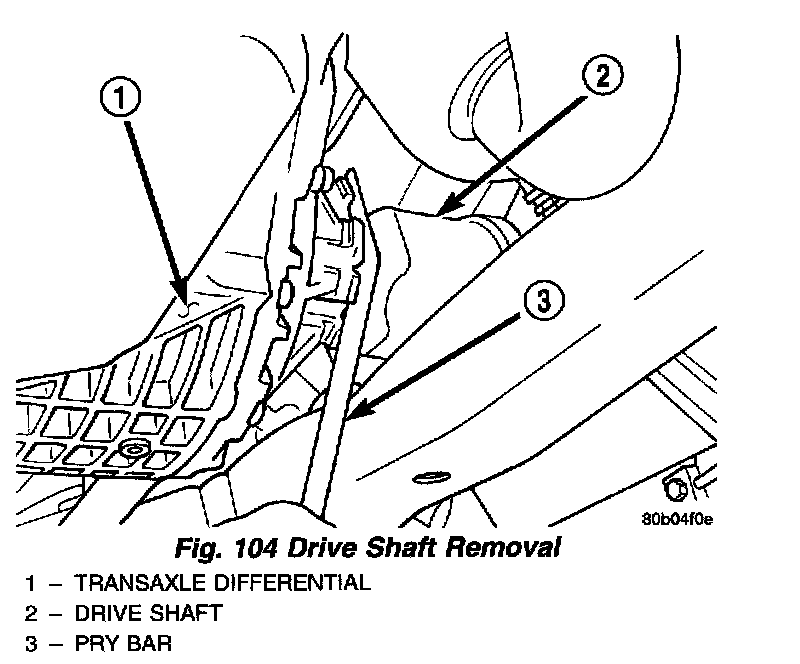 1

2

3

80b04f0e

Fig. 104 Drive Shaft Removal

1 – TRANSAXLE DIFFERENTIAL
2 – DRIVE SHAFT
3 – PRY BAR