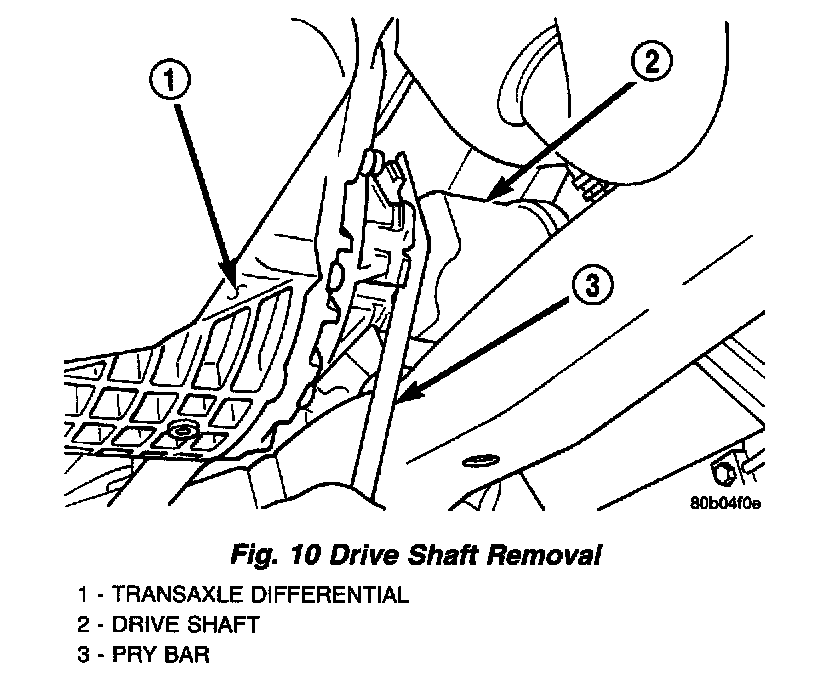 1

2

3

80b04f0e

Fig. 10 Drive Shaft Removal

1 - TRANSAXLE DIFFERENTIAL
2 - DRIVE SHAFT
3 - PRY BAR