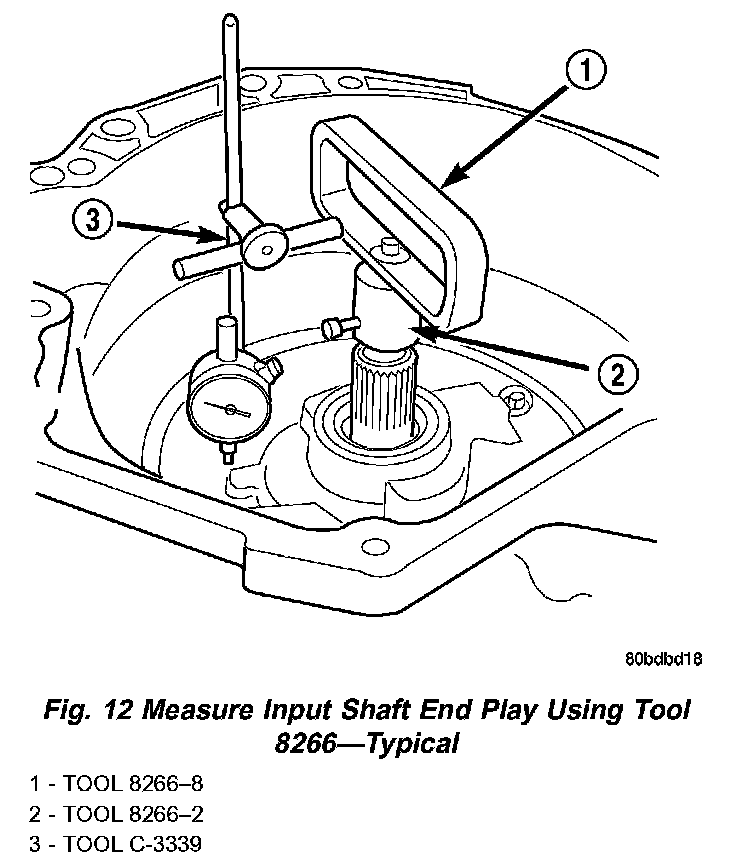 1

3

2

80bdbd18

Fig. 12 Measure Input Shaft End Play Using Tool 8266—Typical

1 - TOOL 8266–8
2 - TOOL 8266–2
3 - TOOL C-3339