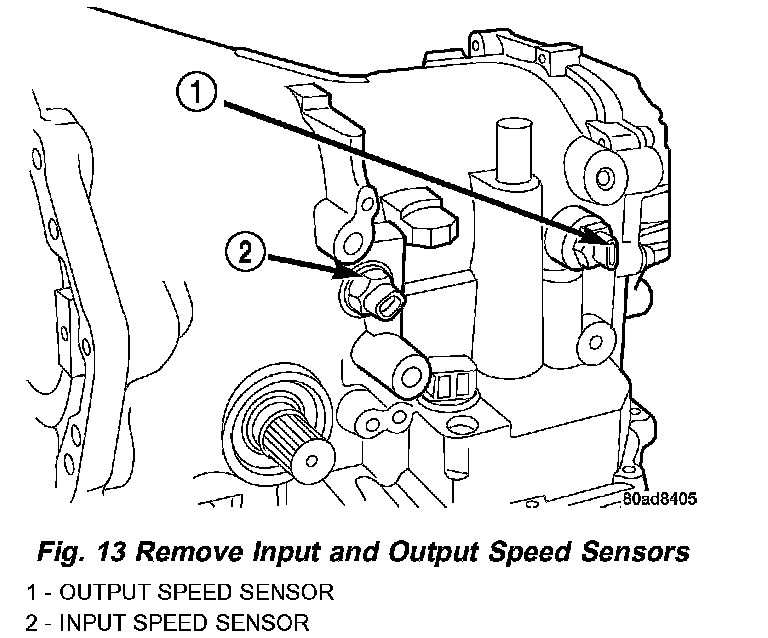 1

2

80ad8405

Fig. 13 Remove Input and Output Speed Sensors

1 - OUTPUT SPEED SENSOR
2 - INPUT SPEED SENSOR