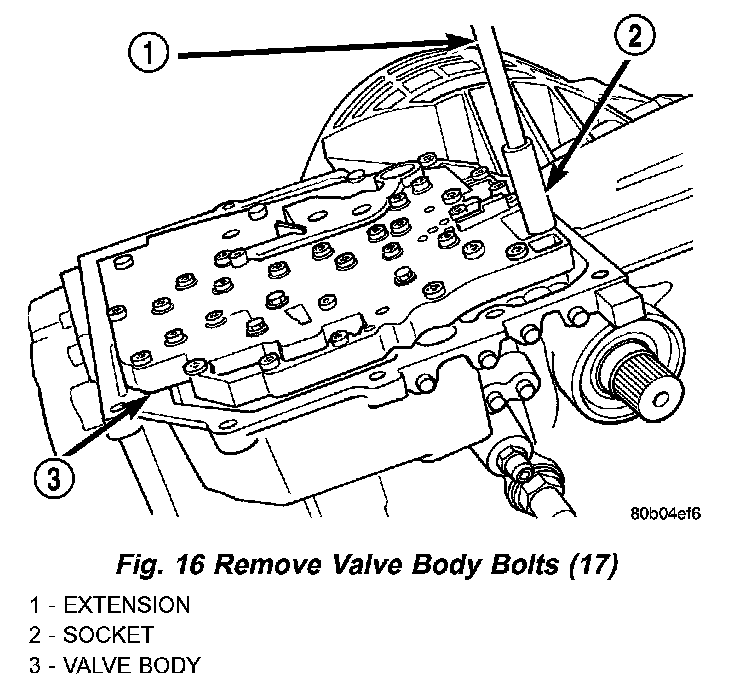 1
2
3
80b04ef6

Fig. 16 Remove Valve Body Bolts (17)

1 - EXTENSION
2 - SOCKET
3 - VALVE BODY