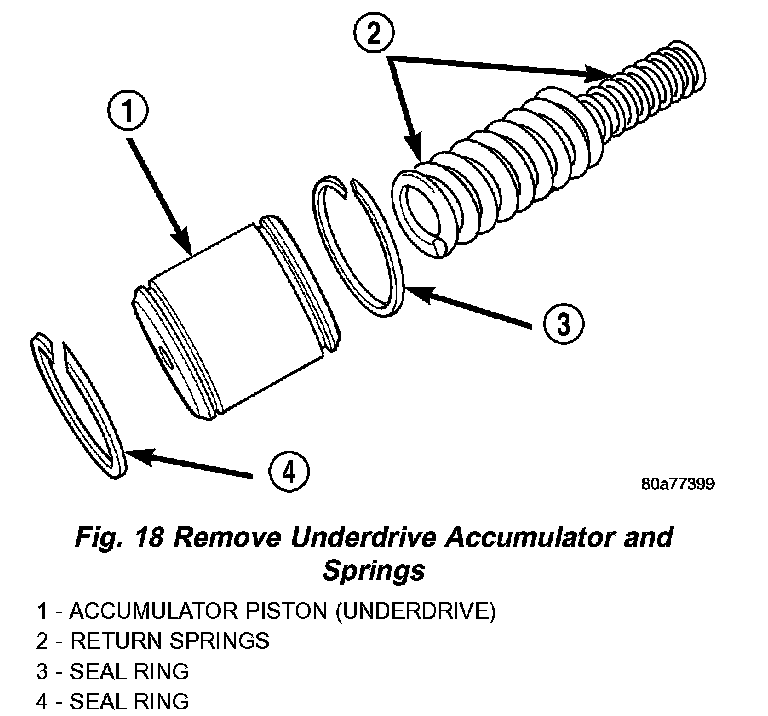 2

1

3

4

80a77399

Fig. 18 Remove Underdrive Accumulator and Springs

1 - ACCUMULATOR PISTON (UNDERDRIVE)
2 - RETURN SPRINGS
3 - SEAL RING
4 - SEAL RING