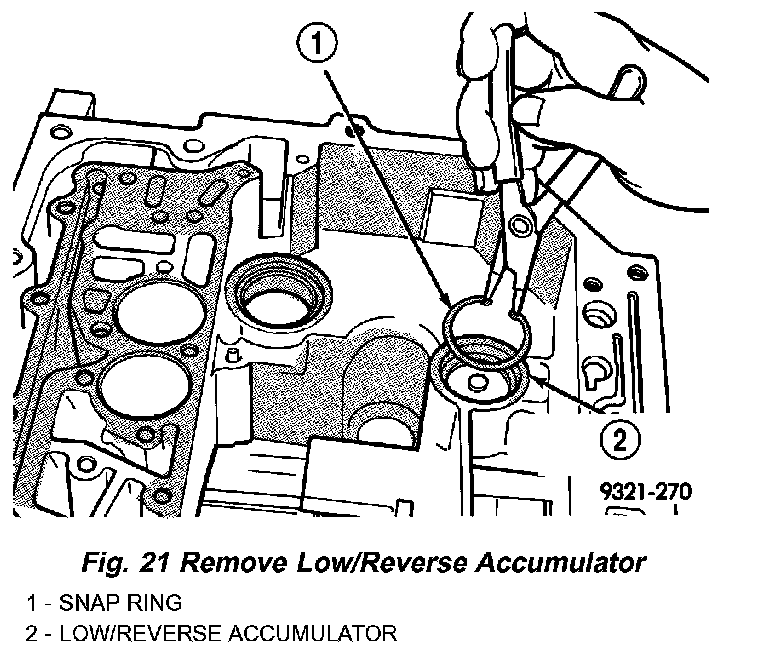 1

2

9321-270

Fig. 21 Remove Low/Reverse Accumulator

1 - SNAP RING
2 - LOW/REVERSE ACCUMULATOR