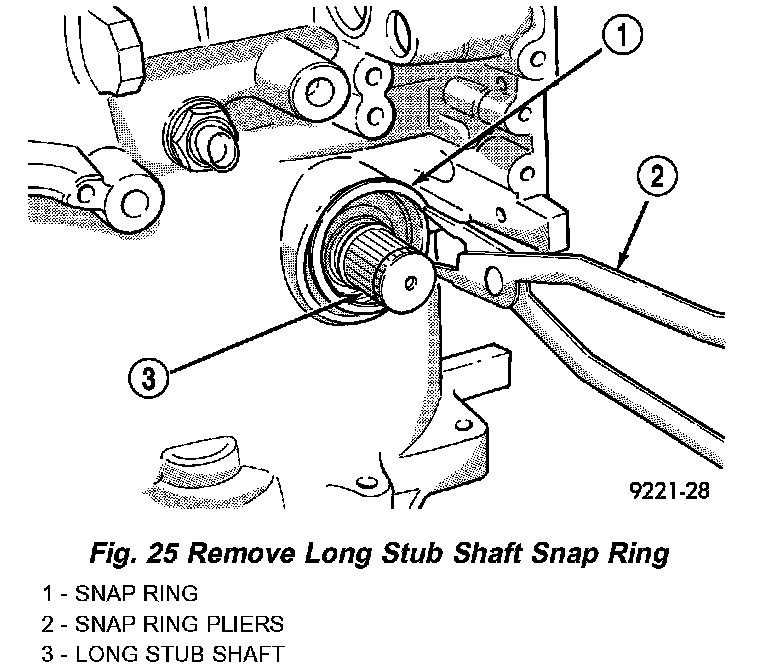 1
2
3
9221-28

Fig. 25 Remove Long Stub Shaft Snap Ring

1 - SNAP RING
2 - SNAP RING PLIERS
3 - LONG STUB SHAFT