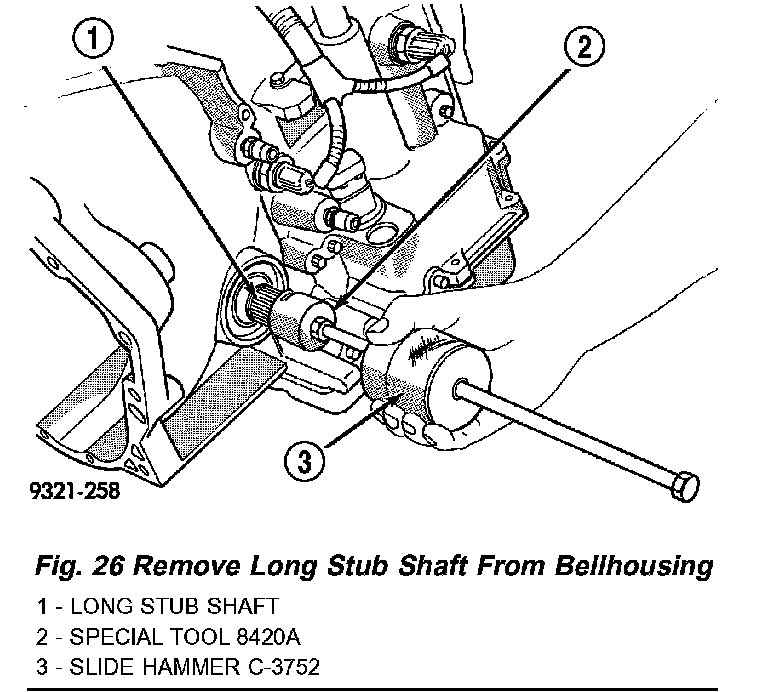 1

2

3

9321-258

Fig. 26 Remove Long Stub Shaft From Bellhousing

1 - LONG STUB SHAFT
2 - SPECIAL TOOL 8420A
3 - SLIDE HAMMER C-3752