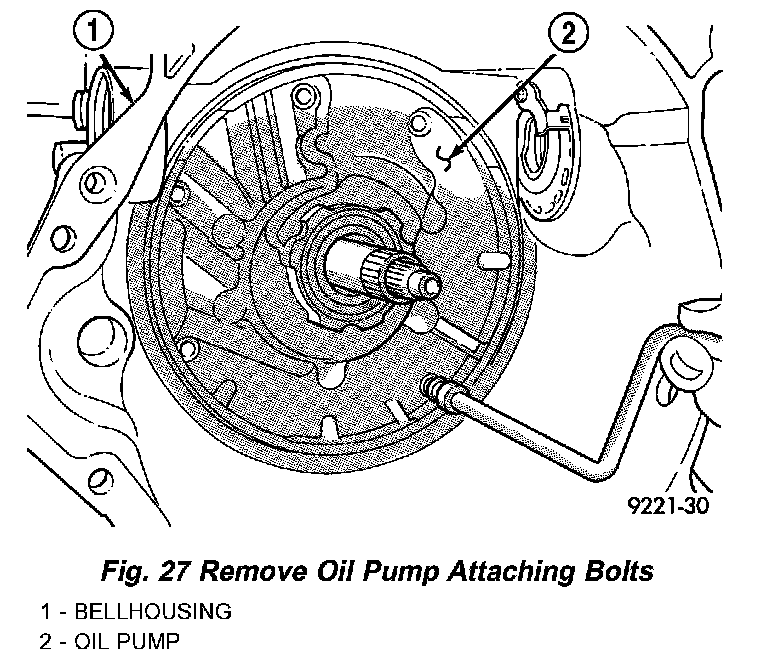 1
2
9221-30

Fig. 27 Remove Oil Pump Attaching Bolts

1 - BELLHOUSING
2 - OIL PUMP