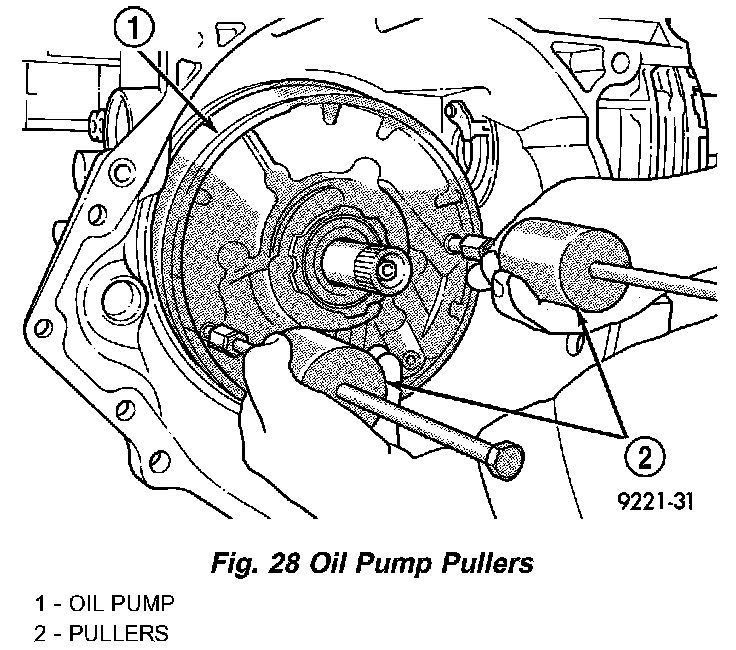 1

2

9221-31

Fig. 28 Oil Pump Pullers

1 - OIL PUMP
2 - PULLERS