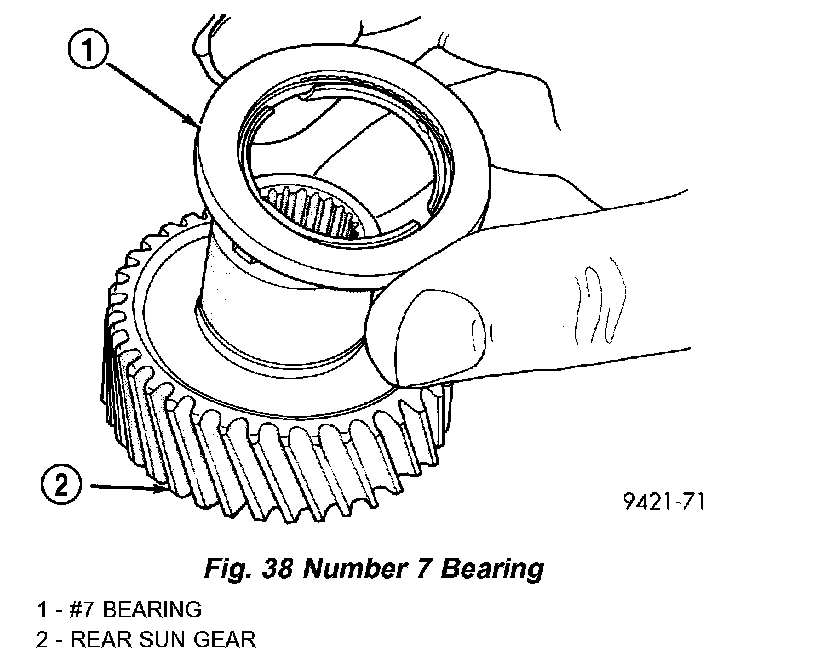 1

2

9421-71

Fig. 38 Number 7 Bearing

1 - #7 BEARING
2 - REAR SUN GEAR