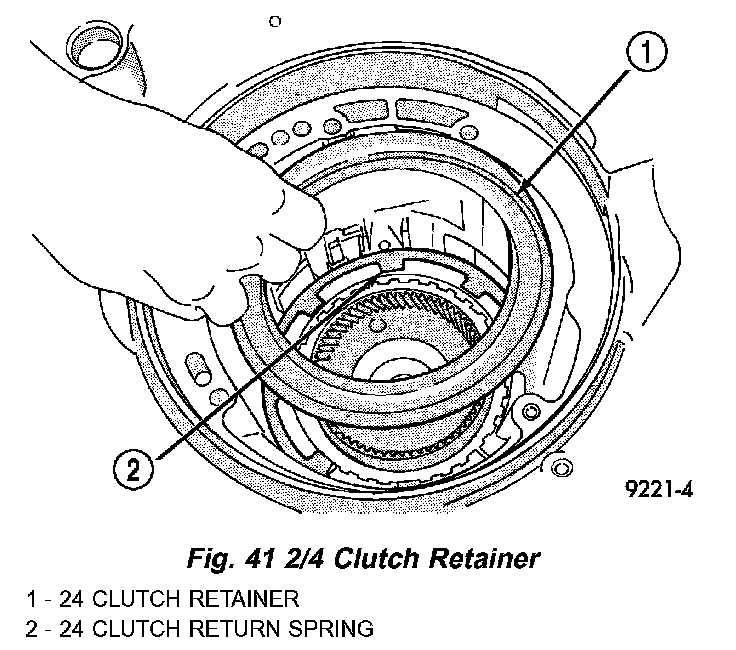 1

2

9221-4

Fig. 41 2/4 Clutch Retainer

1 - 24 CLUTCH RETAINER
2 - 24 CLUTCH RETURN SPRING