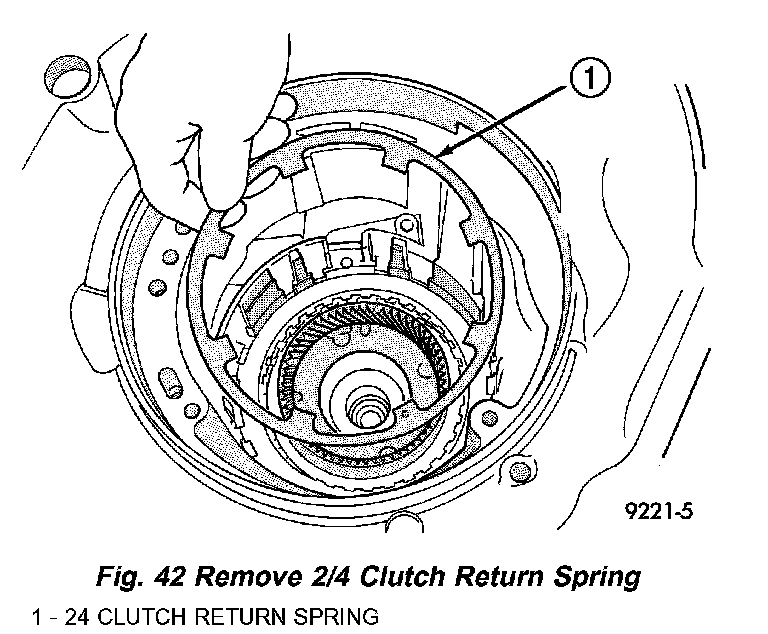 1

9221-5

Fig. 42 Remove 2/4 Clutch Return Spring

1 - 24 CLUTCH RETURN SPRING