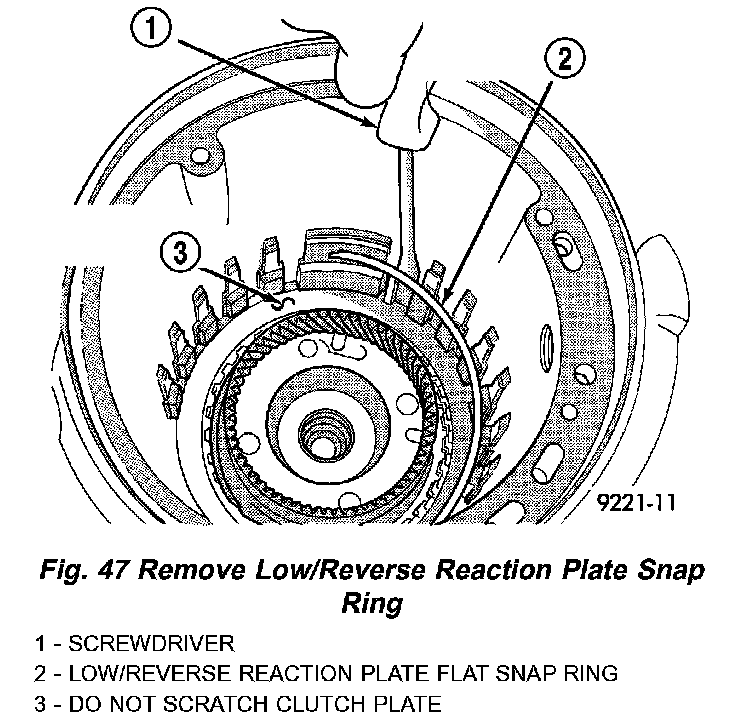 1

2

3

9221-11

Fig. 47 Remove Low/Reverse Reaction Plate Snap Ring

1 - SCREWDRIVER
2 - LOW/REVERSE REACTION PLATE FLAT SNAP RING
3 - DO NOT SCRATCH CLUTCH PLATE