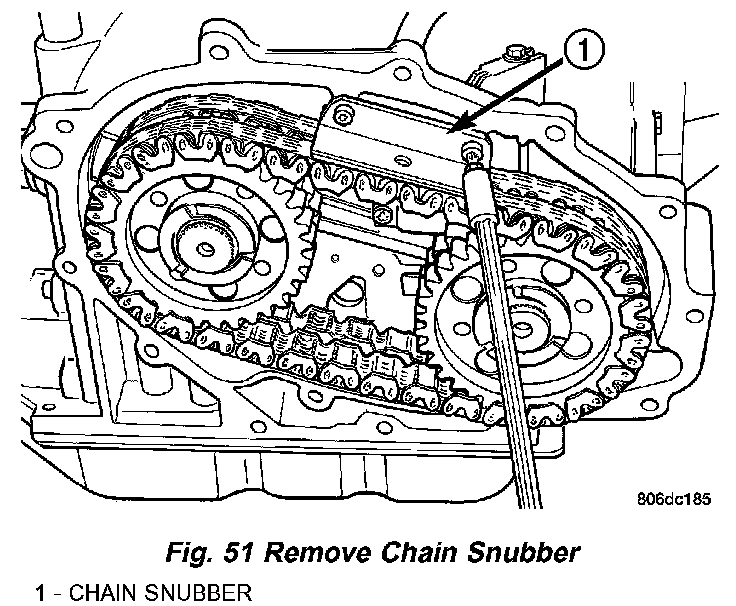 1

806dc185

Fig. 51 Remove Chain Snubber

1 - CHAIN SNUBBER