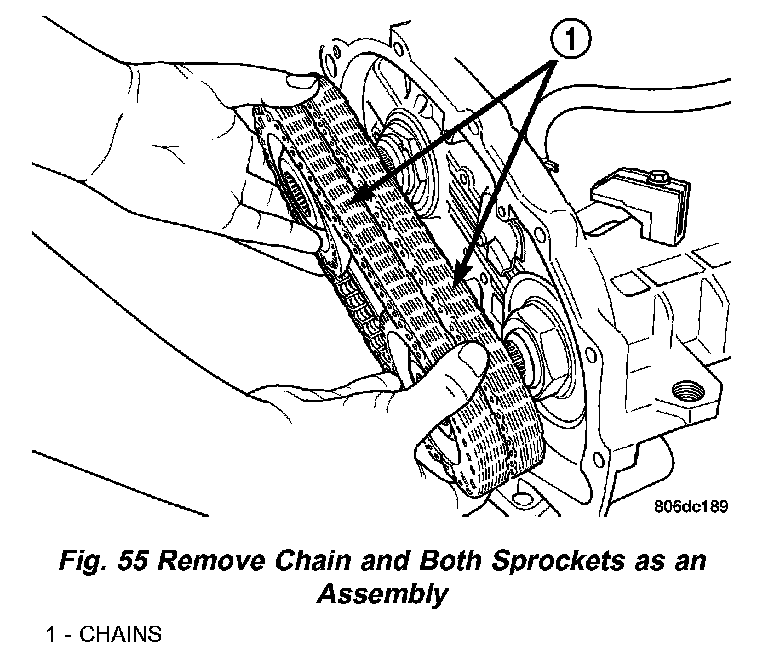 1

806dc189

Fig. 55 Remove Chain and Both Sprockets as an Assembly

1 - CHAINS