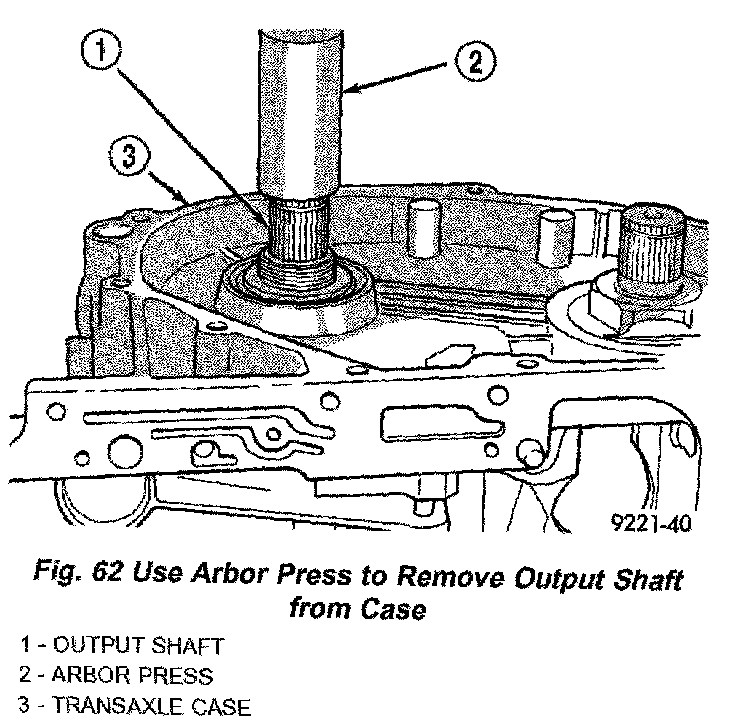 1
2
3
9221-40

Fig. 62 Use Arbor Press to Remove Output Shaft from Case

1 - OUTPUT SHAFT
2 - ARBOR PRESS
3 - TRANSAXLE CASE