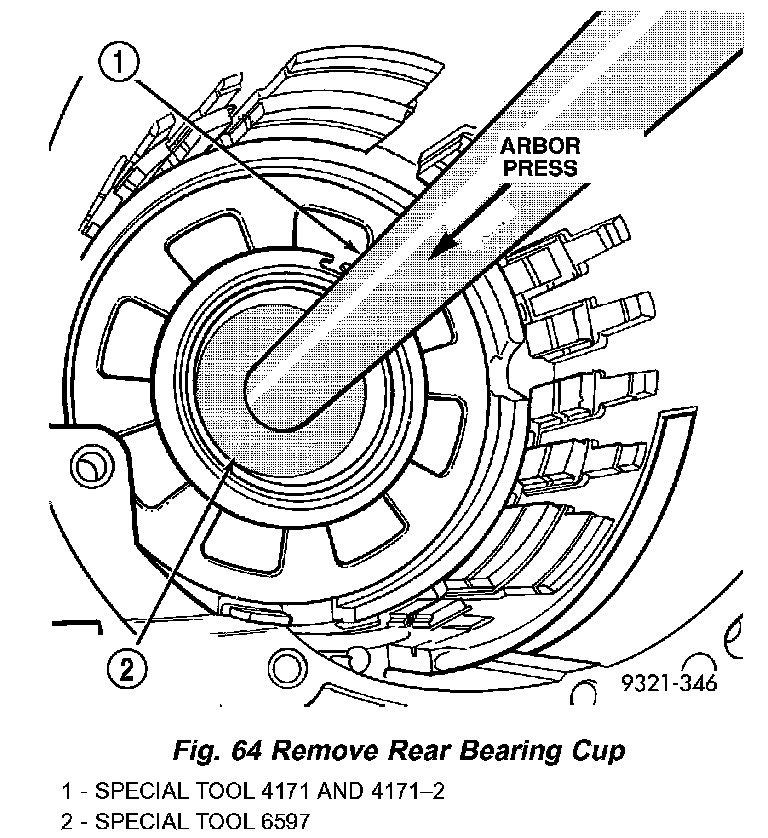 1

ARBOR PRESS

2

9321-346

Fig. 64 Remove Rear Bearing Cup

1 - SPECIAL TOOL 4171 AND 4171–2

2 - SPECIAL TOOL 6597