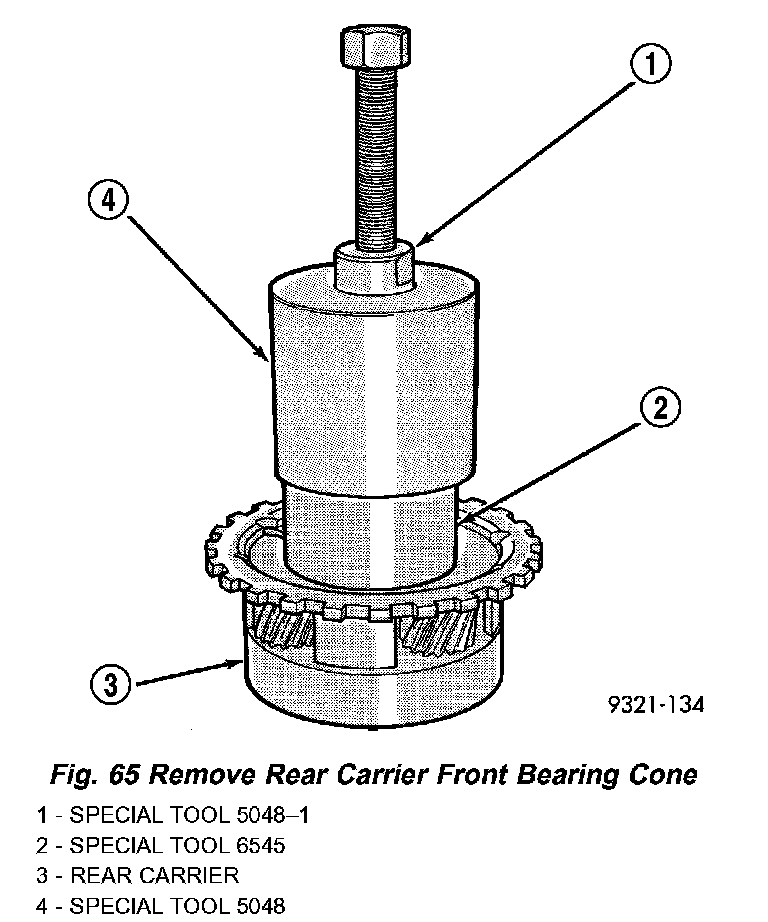 1

4

2

3

9321-134

Fig. 65 Remove Rear Carrier Front Bearing Cone

1 - SPECIAL TOOL 5048–1
2 - SPECIAL TOOL 6545
3 - REAR CARRIER
4 - SPECIAL TOOL 5048