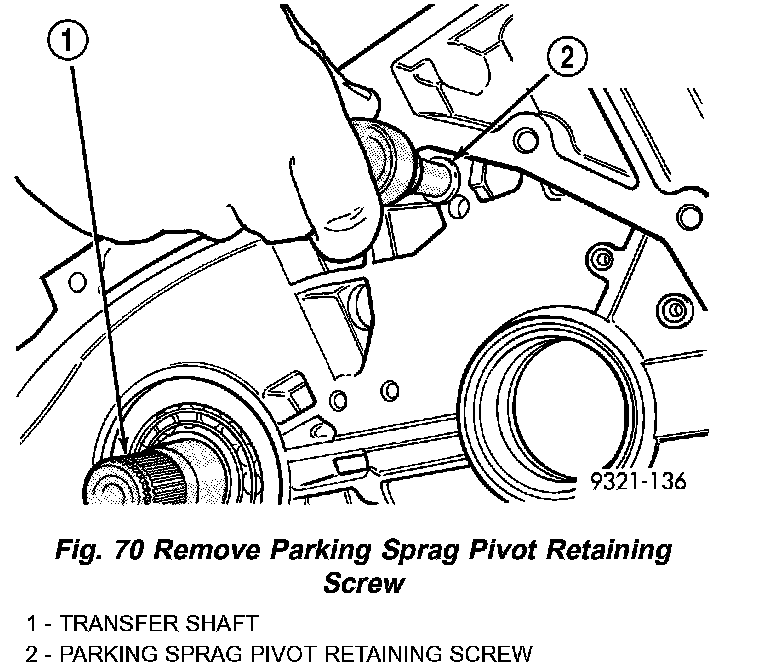 1
2
9321-136

Fig. 70 Remove Parking Sprag Pivot Retaining Screw

1 - TRANSFER SHAFT
2 - PARKING SPRAG PIVOT RETAINING SCREW