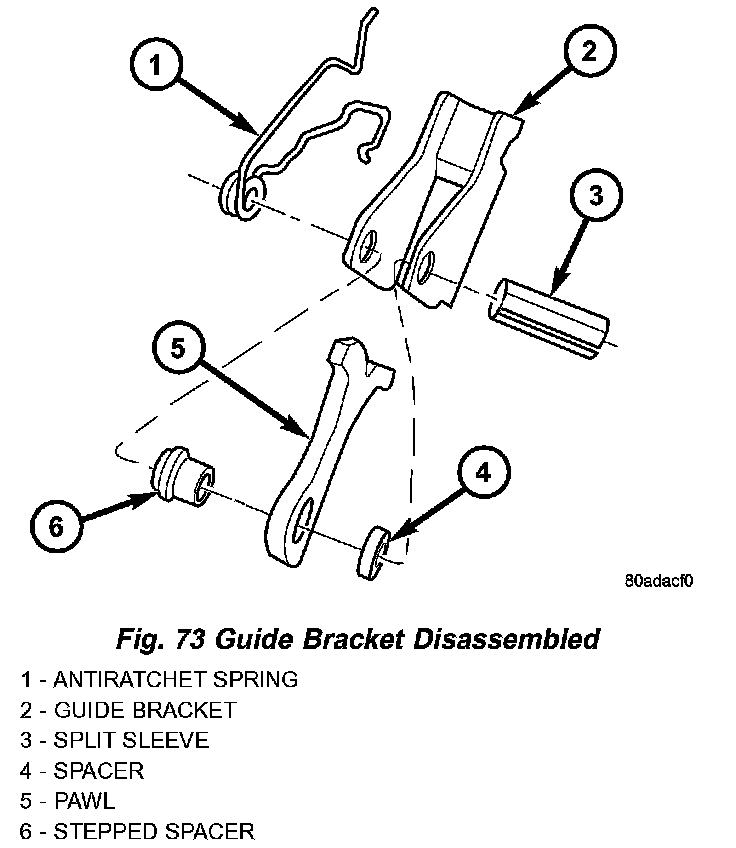 1

2

3

5

4

6

80adacf0

Fig. 73 Guide Bracket Disassembled

1 - ANTIRATCHET SPRING
2 - GUIDE BRACKET
3 - SPLIT SLEEVE
4 - SPACER
5 - PAWL
6 - STEPPED SPACER