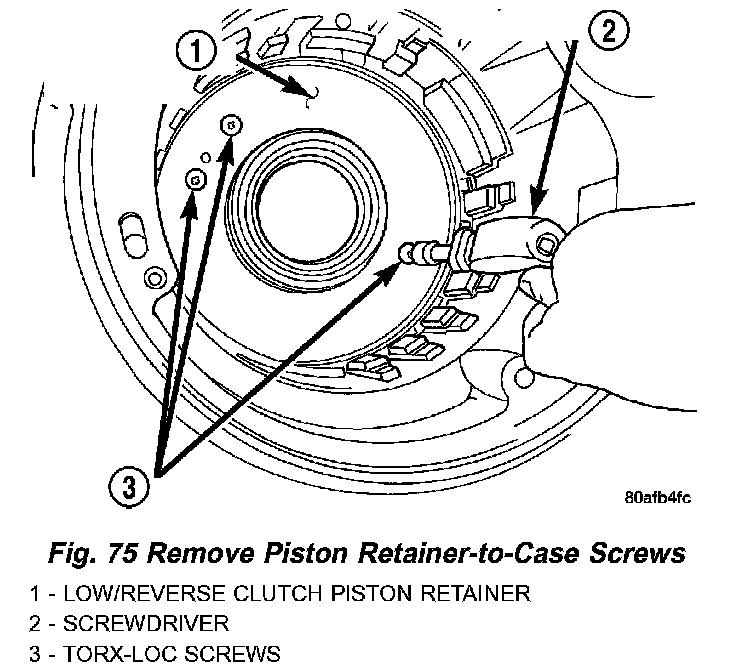 1

2

3

80afb4fc

Fig. 75 Remove Piston Retainer-to-Case Screws

1 - LOW/REVERSE CLUTCH PISTON RETAINER
2 - SCREWDRIVER
3 - TORX-LOC SCREWS