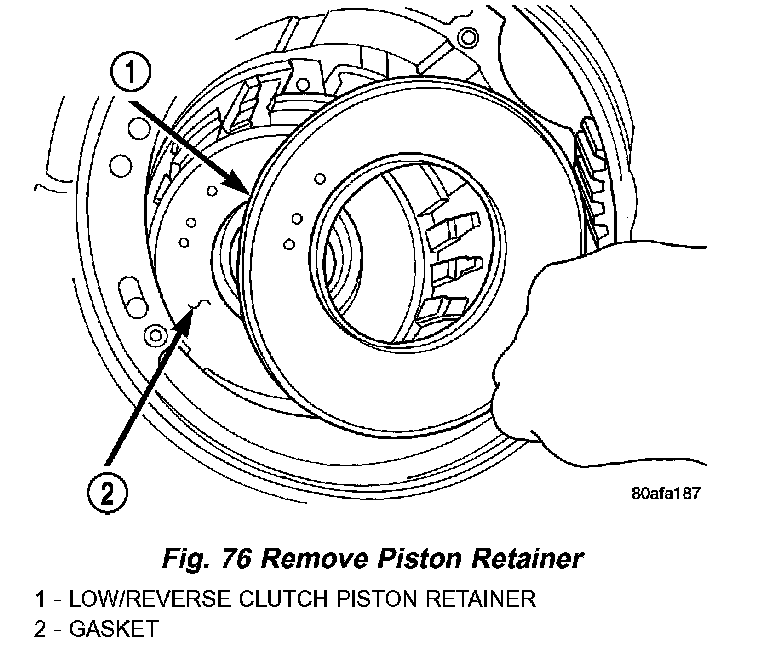 1

2

80afa187

Fig. 76 Remove Piston Retainer

1 - LOW/REVERSE CLUTCH PISTON RETAINER
2 - GASKET