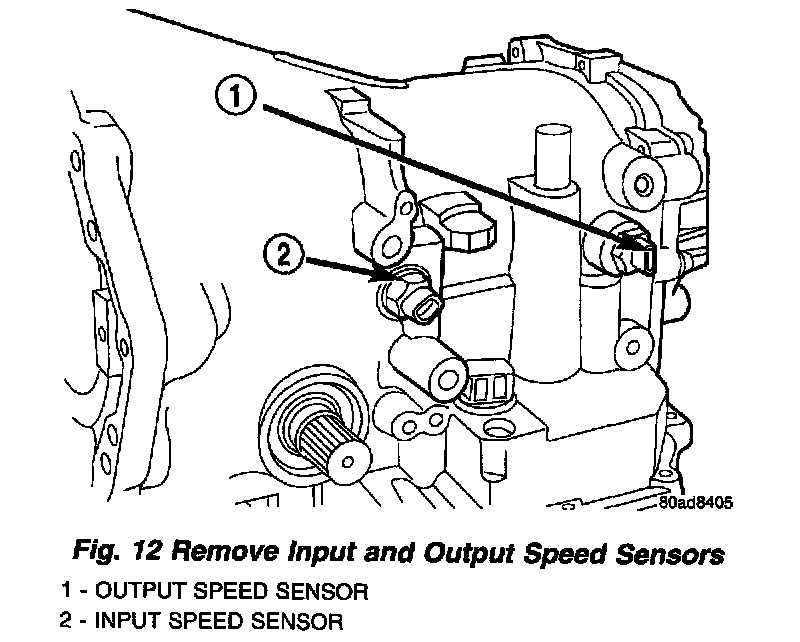 1

2

80ad8405

Fig. 12 Remove Input and Output Speed Sensors

1 - OUTPUT SPEED SENSOR

2 - INPUT SPEED SENSOR