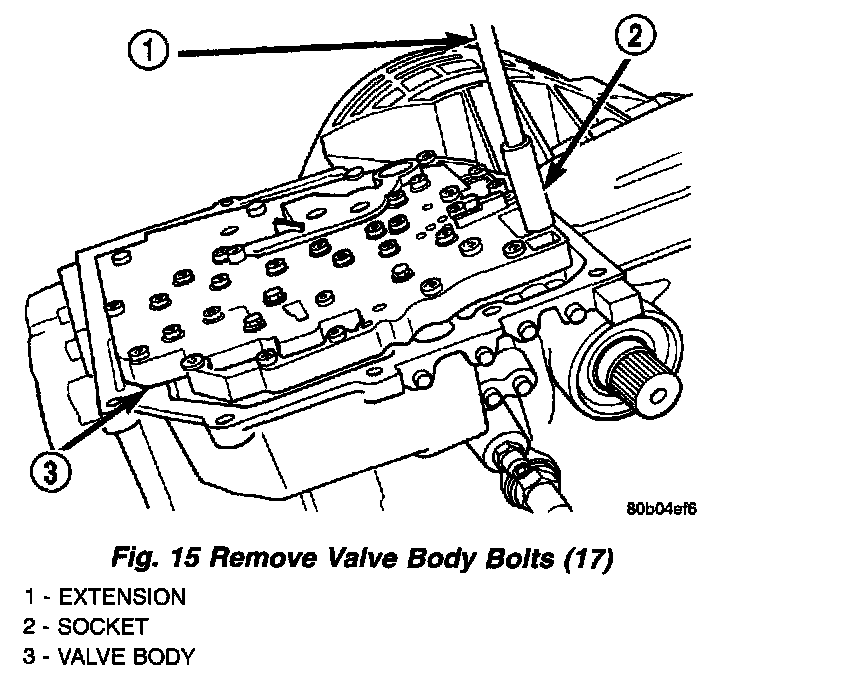 1

2

3

80b04ef6

Fig. 15 Remove Valve Body Bolts (17)

1 - EXTENSION
2 - SOCKET
3 - VALVE BODY