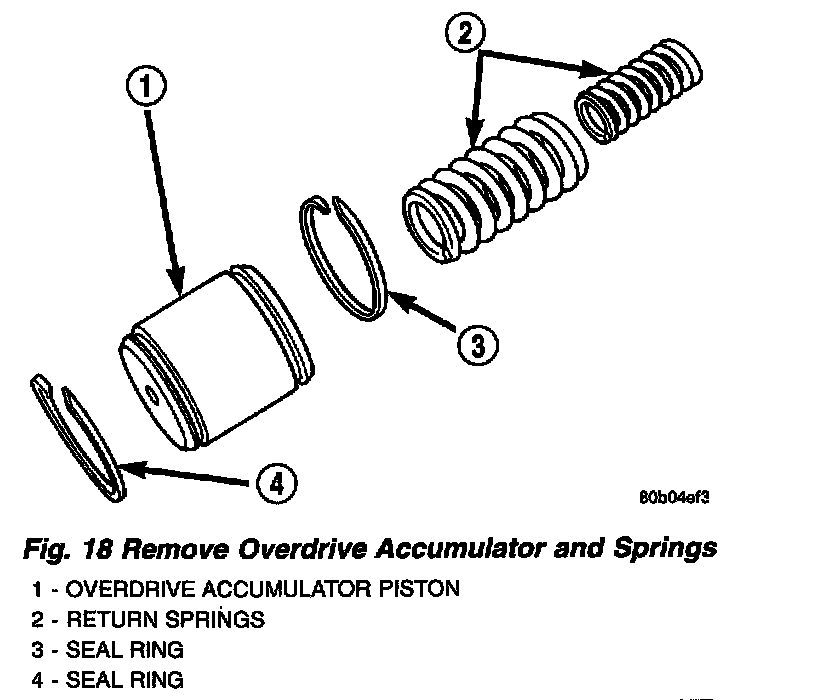 1

2

3

4

80b04ef3

Fig. 18 Remove Overdrive Accumulator and Springs

1 - OVERDRIVE ACCUMULATOR PISTON
2 - RETURN SPRINGS
3 - SEAL RING
4 - SEAL RING