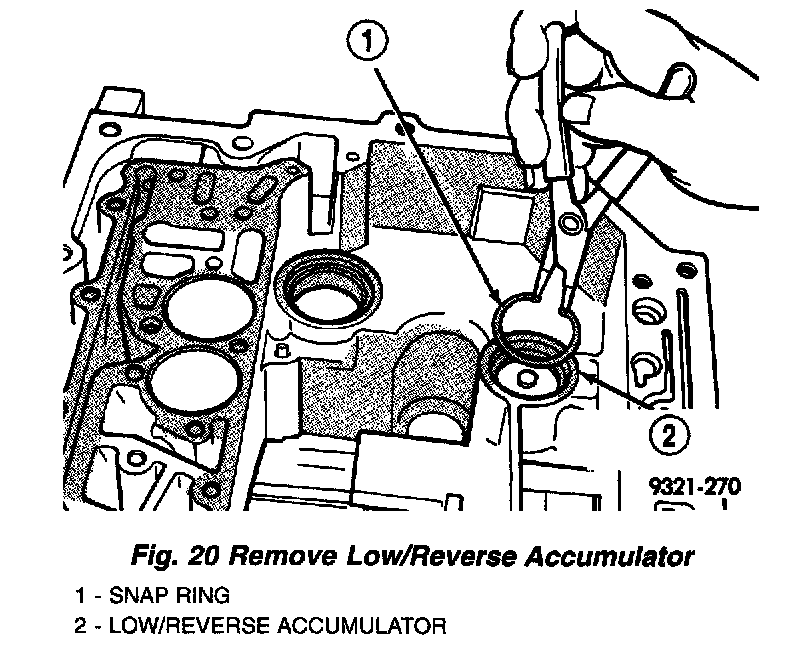 1

2

9321-270

Fig. 20 Remove Low/Reverse Accumulator

1 - SNAP RING
2 - LOW/REVERSE ACCUMULATOR